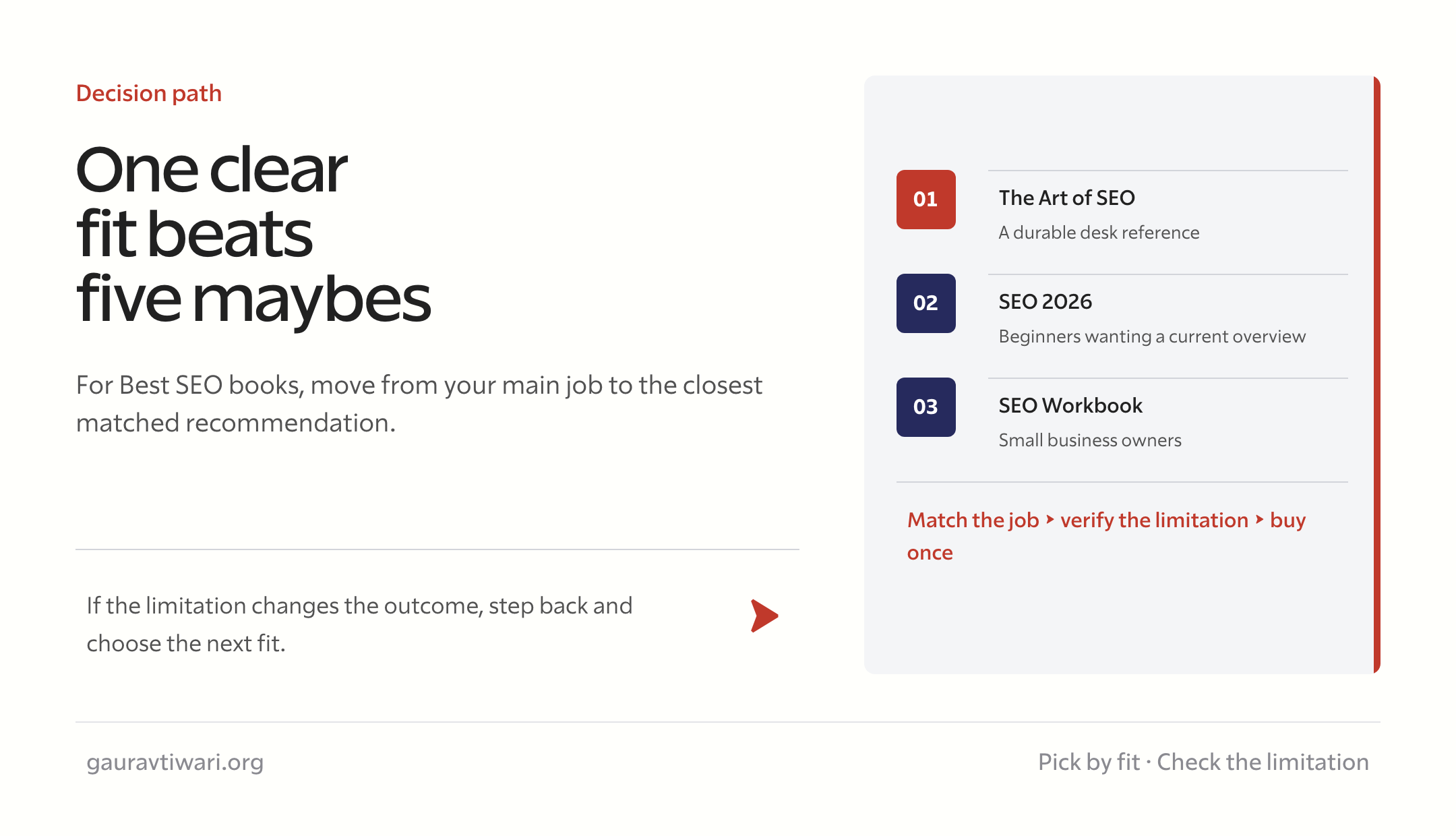 Decision path

One clear
fit beats
five maybes

For Best SEO books, move from your main job to the closest matched recommendation.

If the limitation changes the outcome, step back and choose the next fit.

01
The Art of SEO
A durable desk reference

02
SEO 2026
Beginners wanting a current overview

03
SEO Workbook
Small business owners

Match the job ‣ verify the limitation ‣ buy once

gauravtiwari.org

Pick by fit · Check the limitation