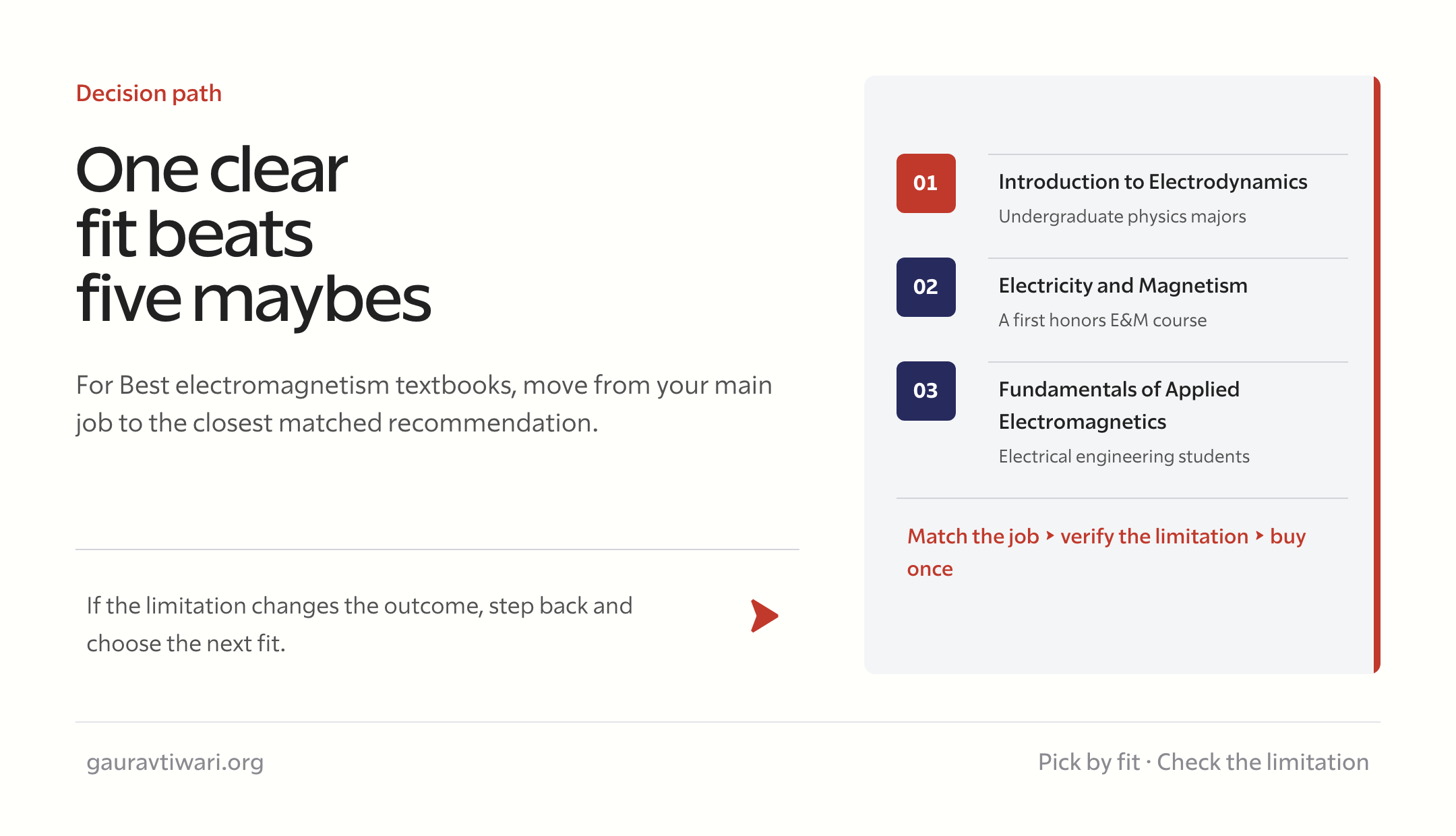 Decision path

One clear
fit beats
five maybes

For Best electromagnetism textbooks, move from your main job to the closest matched recommendation.

If the limitation changes the outcome, step back and choose the next fit.

01
Introduction to Electrodynamics
Undergraduate physics majors

02
Electricity and Magnetism
A first honors E&M course

03
Fundamentals of Applied Electromagnetics
Electrical engineering students

Match the job ‣ verify the limitation ‣ buy once

gauravtiwari.org

Pick by fit · Check the limitation