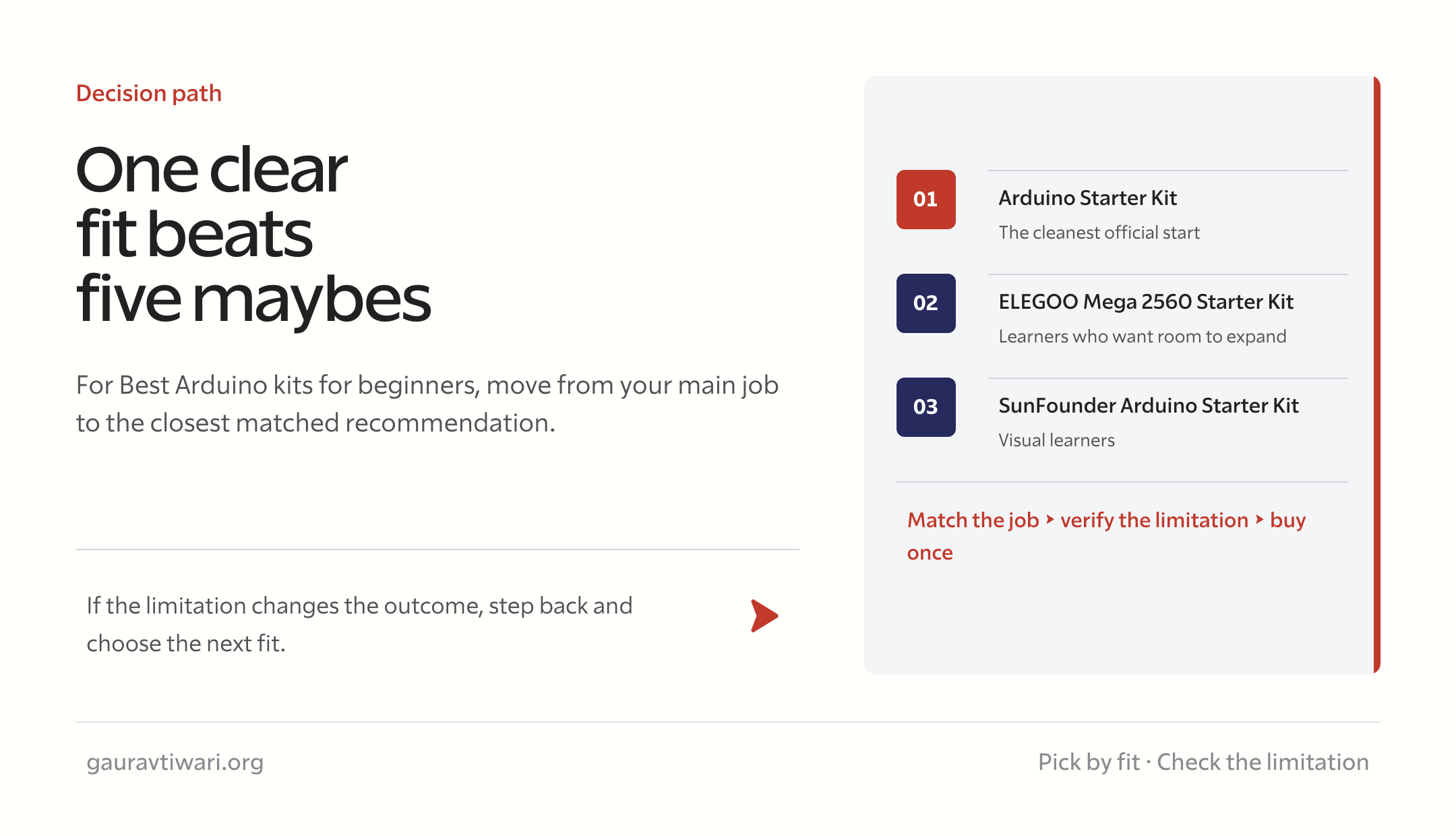 Decision path

One clear
fit beats
five maybes

For Best Arduino kits for beginners, move from your main job to the closest matched recommendation.

If the limitation changes the outcome, step back and choose the next fit.

01
Arduino Starter Kit
The cleanest official start

02
ELEGOO Mega 2560 Starter Kit
Learners who want room to expand

03
SunFounder Arduino Starter Kit
Visual learners

Match the job ‣ verify the limitation ‣ buy once

gauravtiwari.org

Pick by fit · Check the limitation