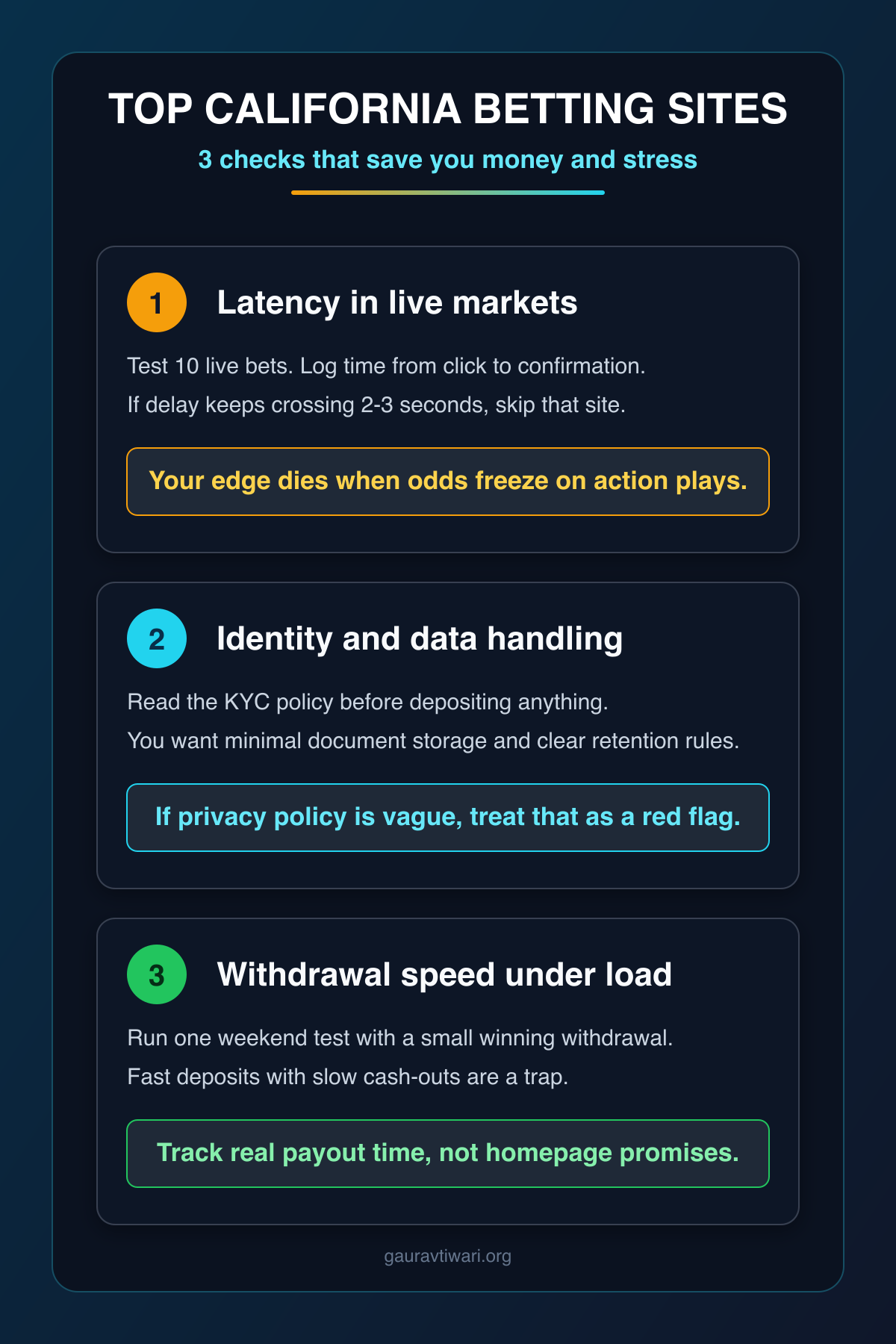 TOP CALIFORNIA BETTING SITES

3 checks that save you money and stress

1 Latency in live markets

Test 10 live bets. Log time from click to confirmation.

If delay keeps crossing 2-3 seconds, skip that site.

Your edge dies when odds freeze on action plays.

2 Identity and data handling

Read the KYC policy before depositing anything.

You want minimal document storage and clear retention rules.

If privacy policy is vague, treat that as a red flag.

3 Withdrawal speed under load

Run one weekend test with a small winning withdrawal.

Fast deposits with slow cash-outs are a trap.

Track real payout time, not homepage promises.

gauravtiwari.org