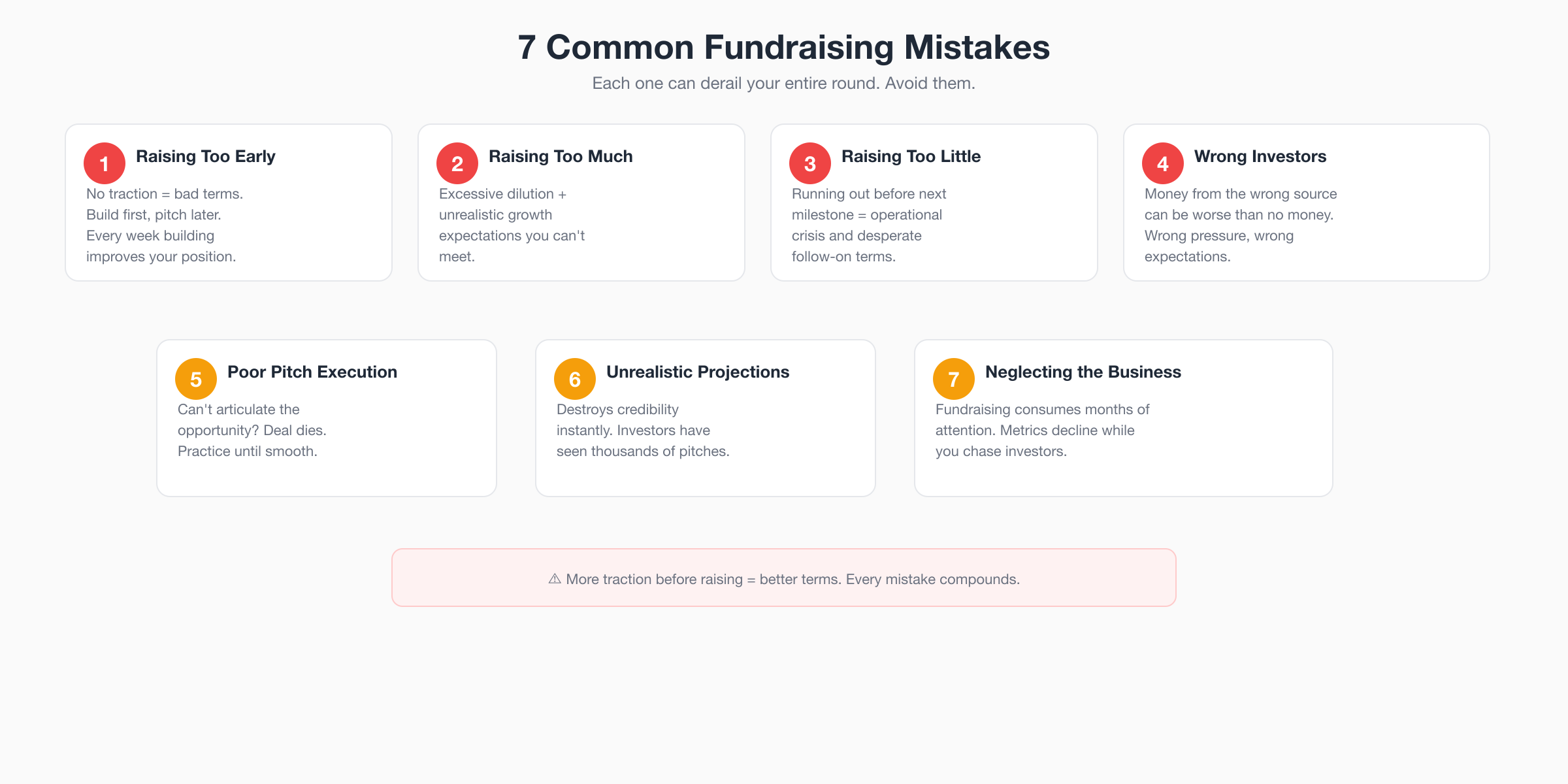 7 Common Fundraising Mistakes

Each one can derail your entire round. Avoid them.

1 Raising Too Early

No traction = bad terms. Build first, pitch later. Every week building improves your position.

2 Raising Too Much

Excessive dilution + unrealistic growth expectations you can't meet.

3 Raising Too Little

Running out before next milestone = operational crisis and desperate follow-on terms.

4 Wrong Investors

Money from the wrong source can be worse than no money. Wrong pressure, wrong expectations.

5 Poor Pitch Execution

Can't articulate the opportunity? Deal dies. Practice until smooth.

6 Unrealistic Projections

Destroys credibility instantly. Investors have seen thousands of pitches.

7 Neglecting the Business

Fundraising consumes months of attention. Metrics decline while you chase investors.

⚠ More traction before raising = better terms. Every mistake compounds.