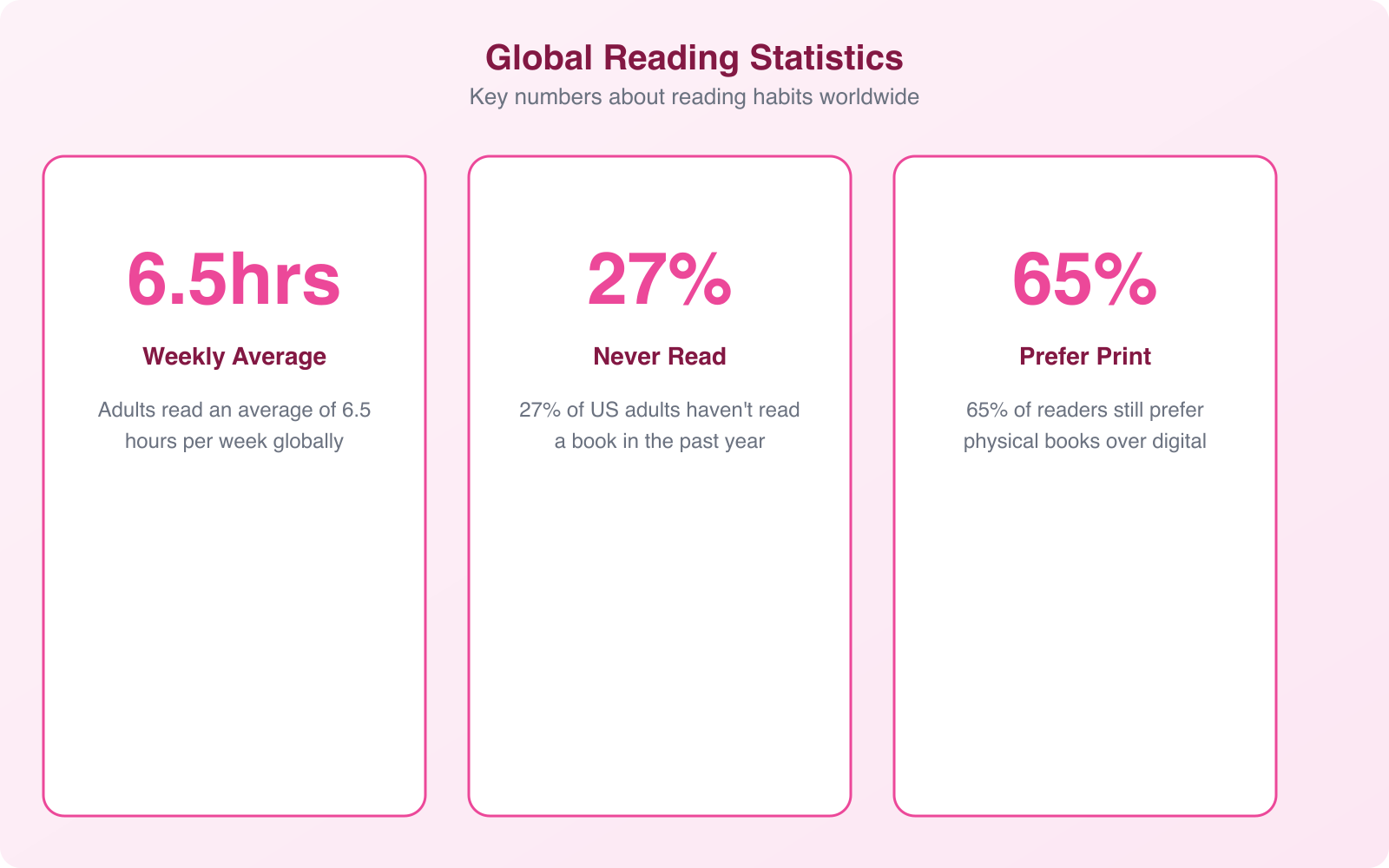 Global Reading Statistics
Key numbers about reading habits worldwide

6.5hrs
Weekly Average
Adults read an average of 6.5 hours per week globally

27%
Never Read
27% of US adults haven't read a book in the past year

65%
Prefer Print
65% of readers still prefer physical books over digital