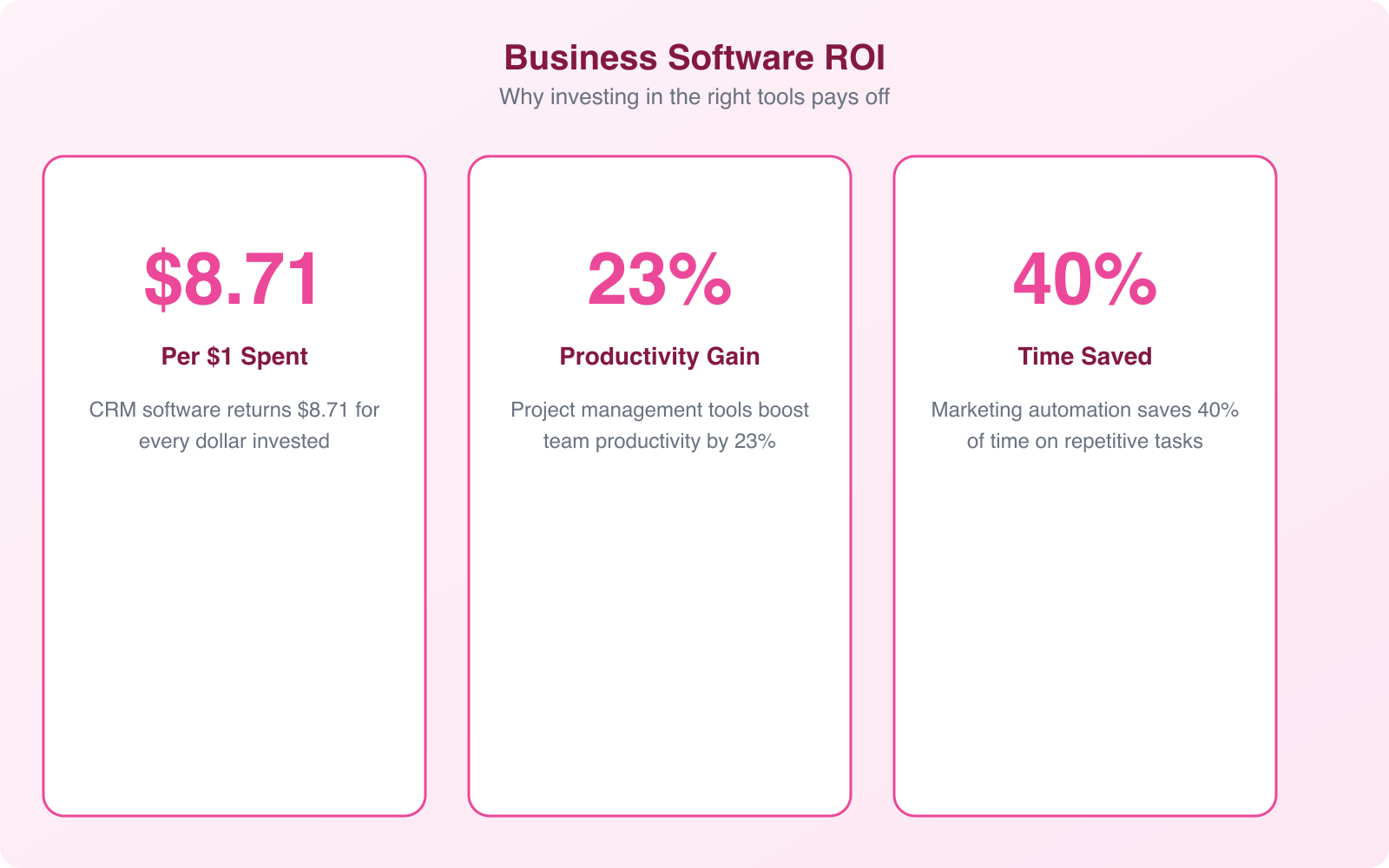 Business Software ROI

Why investing in the right tools pays off

\$8.71

Per \$1 Spent

CRM software returns \$8.71 for every dollar invested

23%

Productivity Gain

Project management tools boost team productivity by 23%

40%

Time Saved

Marketing automation saves 40% of time on repetitive tasks