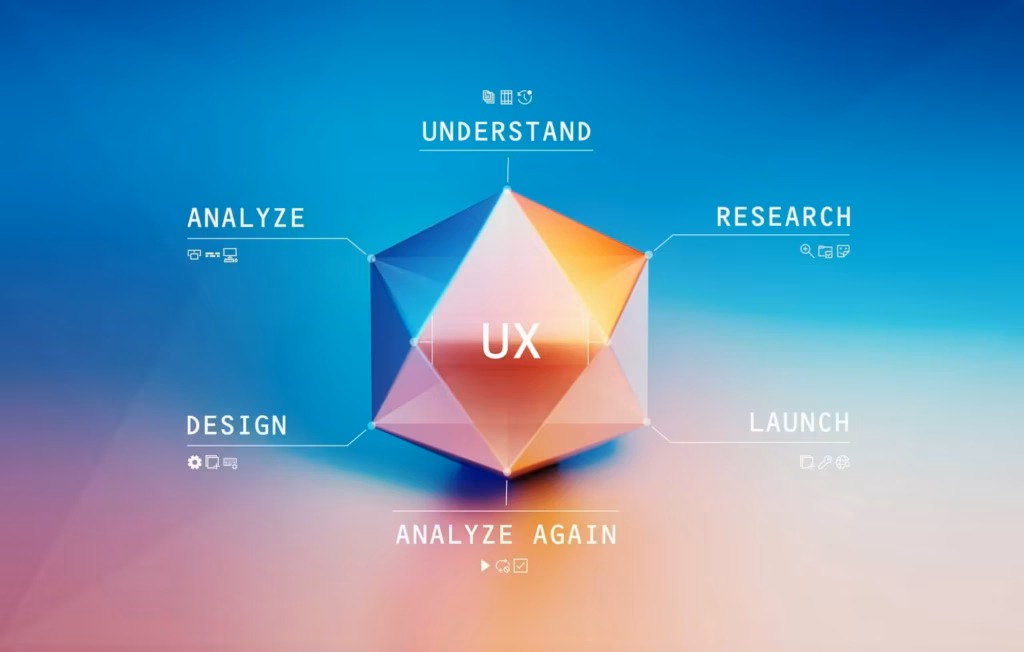 UNDERSTAND

ANALYZE

RESEARCH

UX

DESIGN

LAUNCH

ANALYZE AGAIN