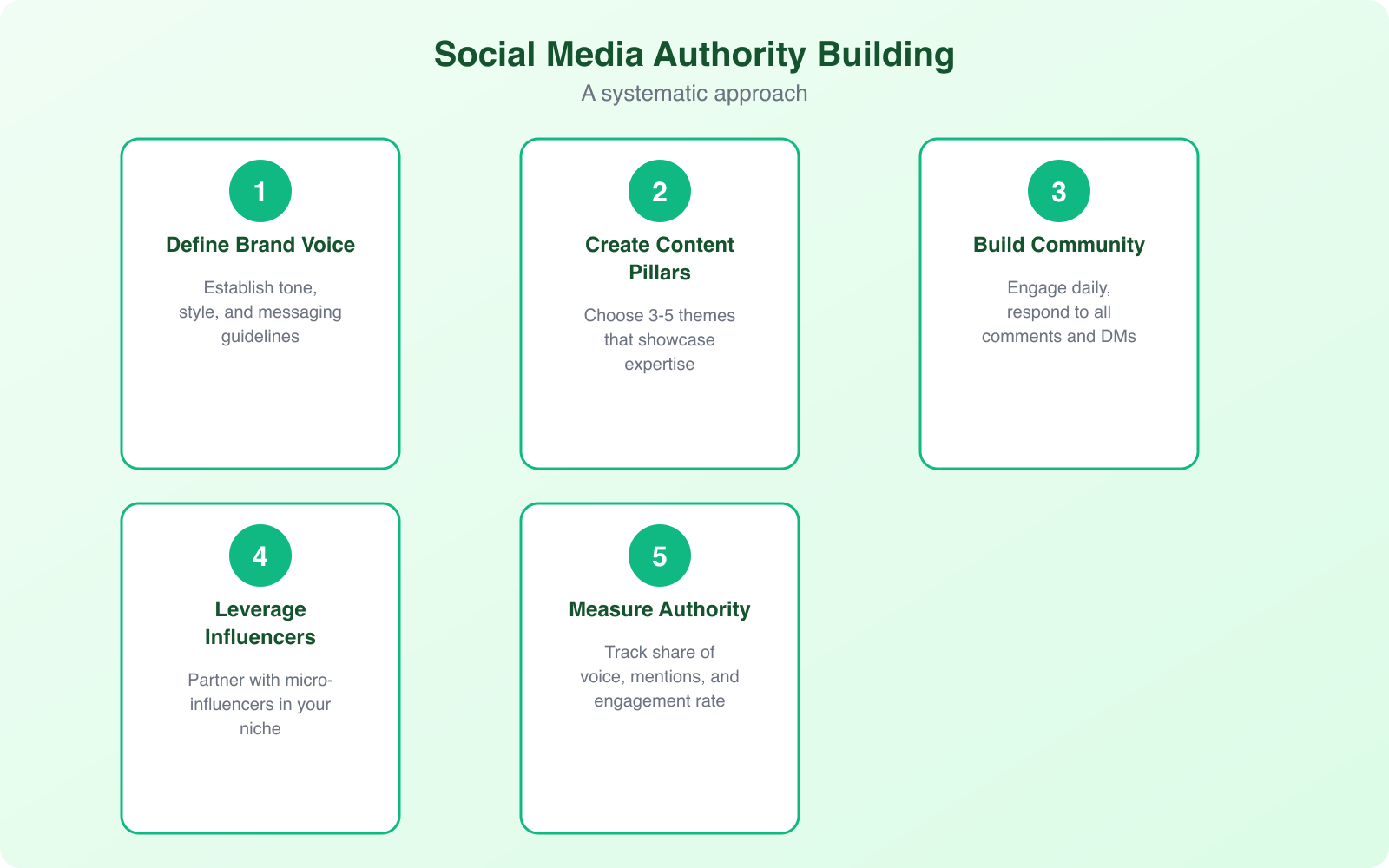 Social Media Authority Building

A systematic approach

1

Define Brand Voice

Establish tone, style, and messaging guidelines

2

Create Content Pillars

Choose 3-5 themes that showcase expertise

3

Build Community

Engage daily, respond to all comments and DMs

4

Leverage Influencers

Partner with micro-influencers in your niche

5

Measure Authority

Track share of voice, mentions, and engagement rate