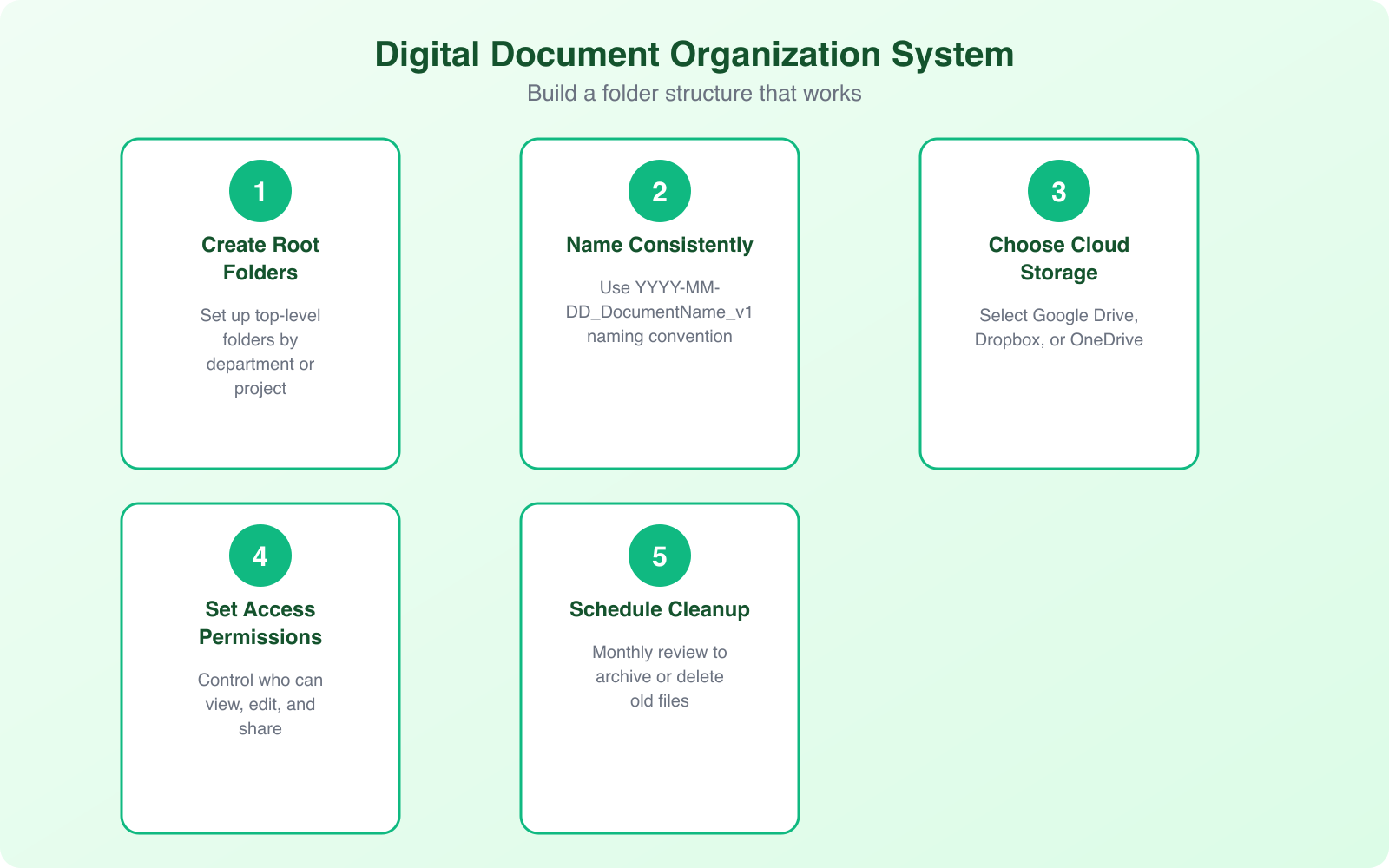 Digital Document Organization System
Build a folder structure that works

1
Create Root Folders
Set up top-level folders by department or project

2
Name Consistently
Use YYYY-MM-DD_DocumentName_v1 naming convention

3
Choose Cloud Storage
Select Google Drive, Dropbox, or OneDrive

4
Set Access Permissions
Control who can view, edit, and share

5
Schedule Cleanup
Monthly review to archive or delete old files