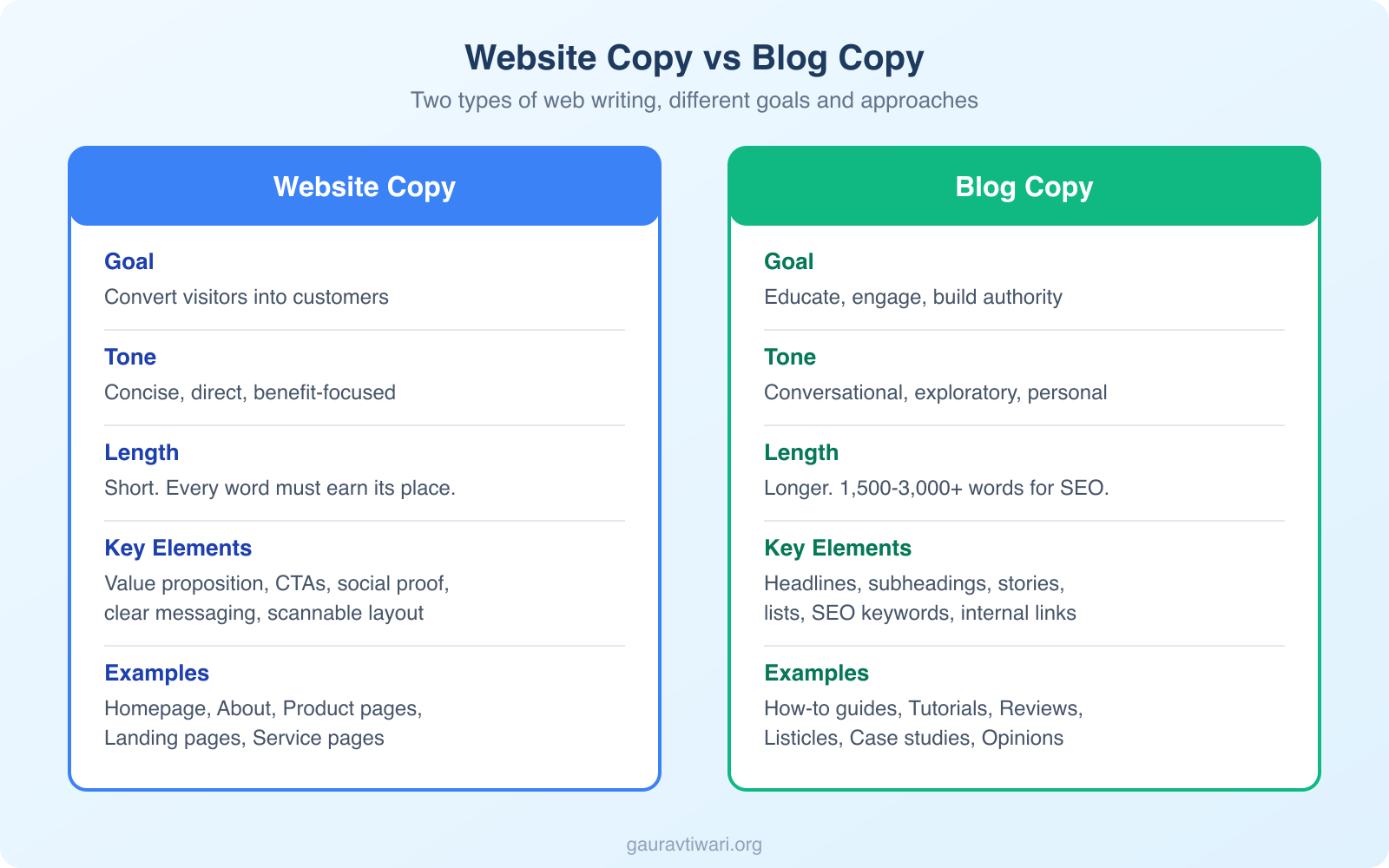 Website Copy vs Blog Copy

Two types of web writing, different goals and approaches

Website Copy

Goal
Convert visitors into customers

Tone
Concise, direct, benefit-focused

Length
Short. Every word must earn its place.

Key Elements
Value proposition, CTAs, social proof, clear messaging, scannable layout

Examples
Homepage, About, Product pages, Landing pages, Service pages

Blog Copy

Goal
Educate, engage, build authority

Tone
Conversational, exploratory, personal

Length
Longer. 1,500-3,000+ words for SEO.

Key Elements
Headlines, subheadings, stories, lists, SEO keywords, internal links

Examples
How-to guides, Tutorials, Reviews, Listicles, Case studies, Opinions

gauravtiwari.org