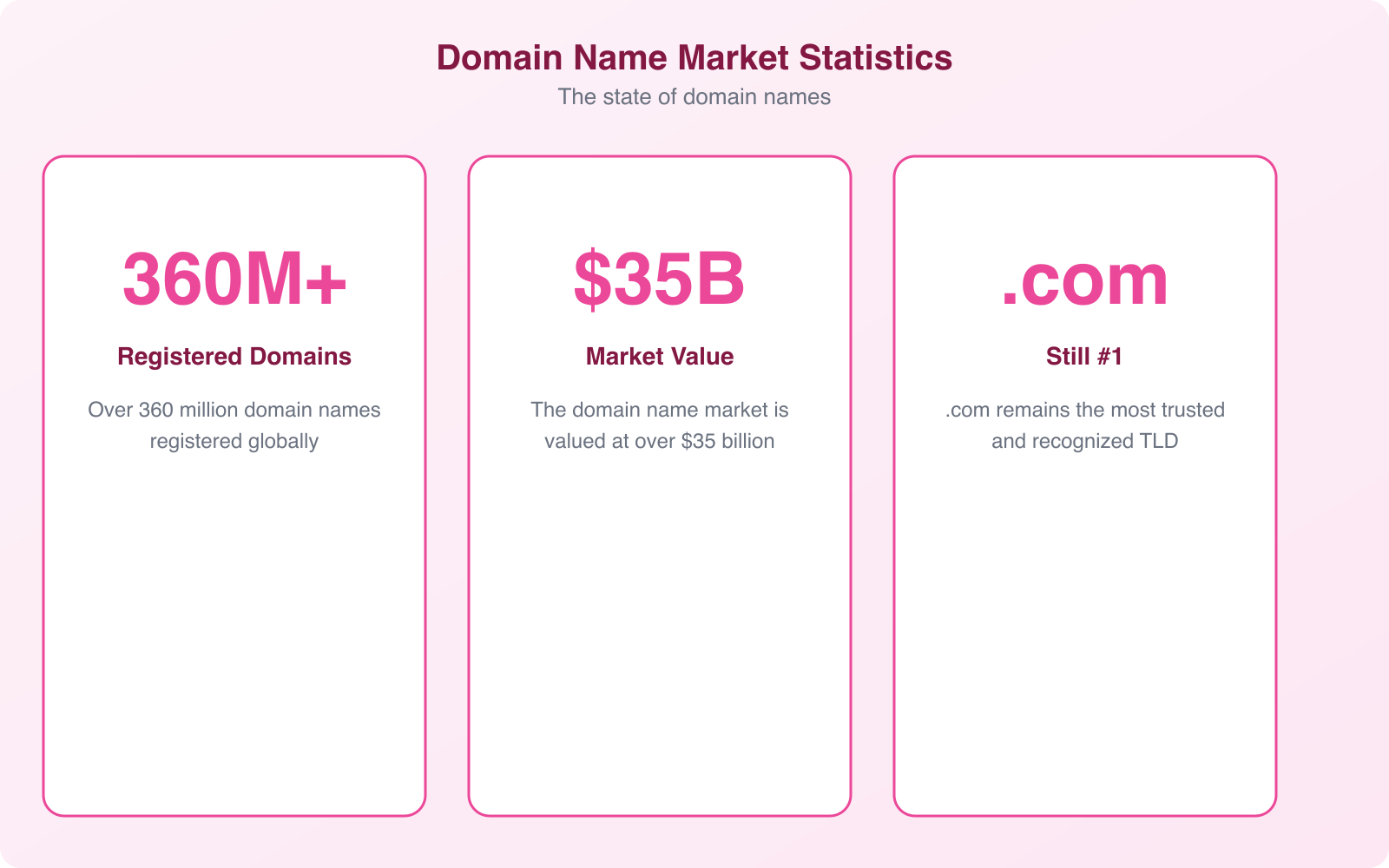 Domain Name Market Statistics
The state of domain names

360M+
Registered Domains
Over 360 million domain names registered globally

\$35B
Market Value
The domain name market is valued at over \$35 billion

.com
Still #1
.com remains the most trusted and recognized TLD