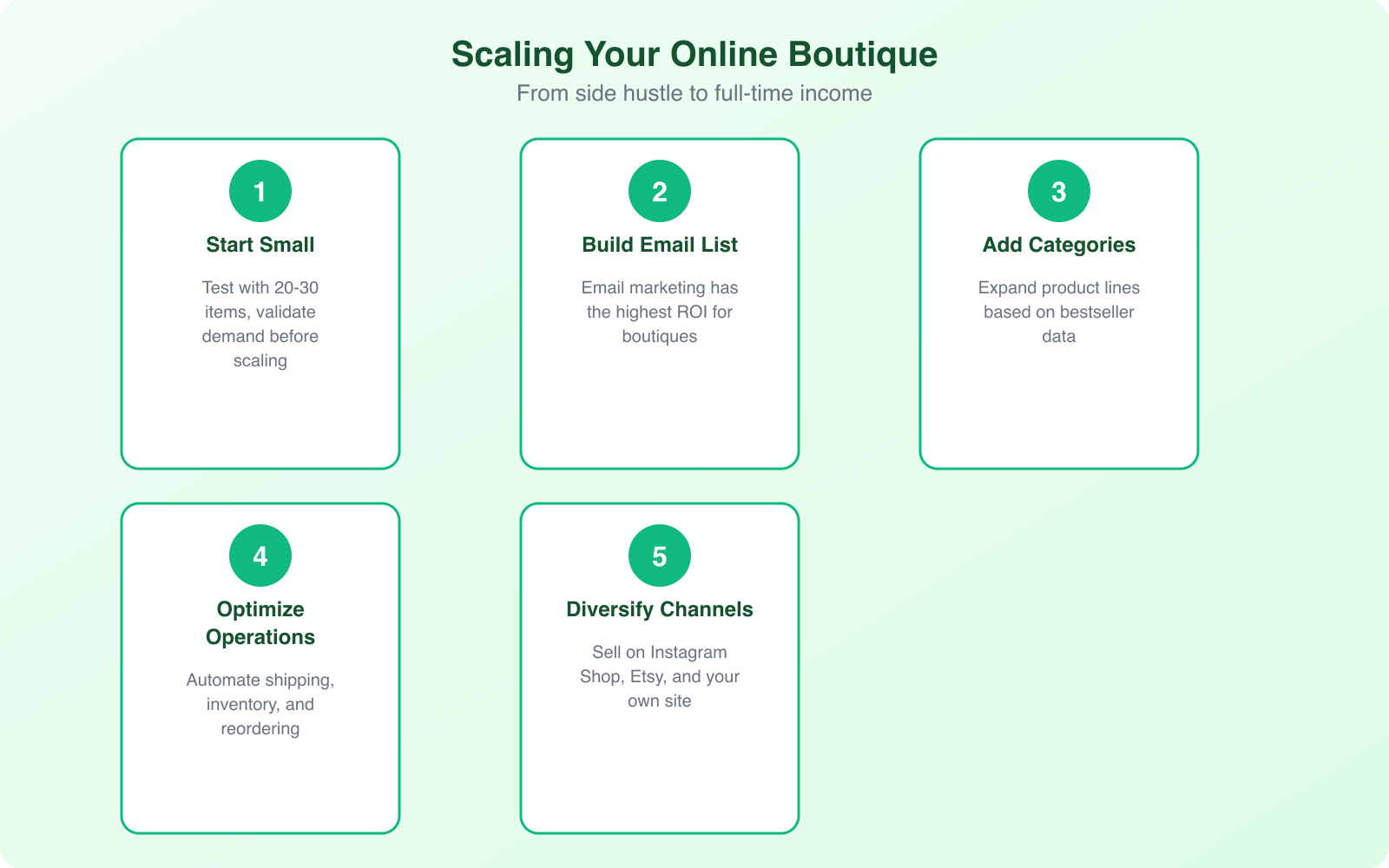 Scaling Your Online Boutique

From side hustle to full-time income

1

Start Small

Test with 20-30 items, validate demand before scaling

2

Build Email List

Email marketing has the highest ROI for boutiques

3

Add Categories

Expand product lines based on bestseller data

4

Optimize Operations

Automate shipping, inventory, and reordering

5

Diversify Channels

Sell on Instagram Shop, Etsy, and your own site