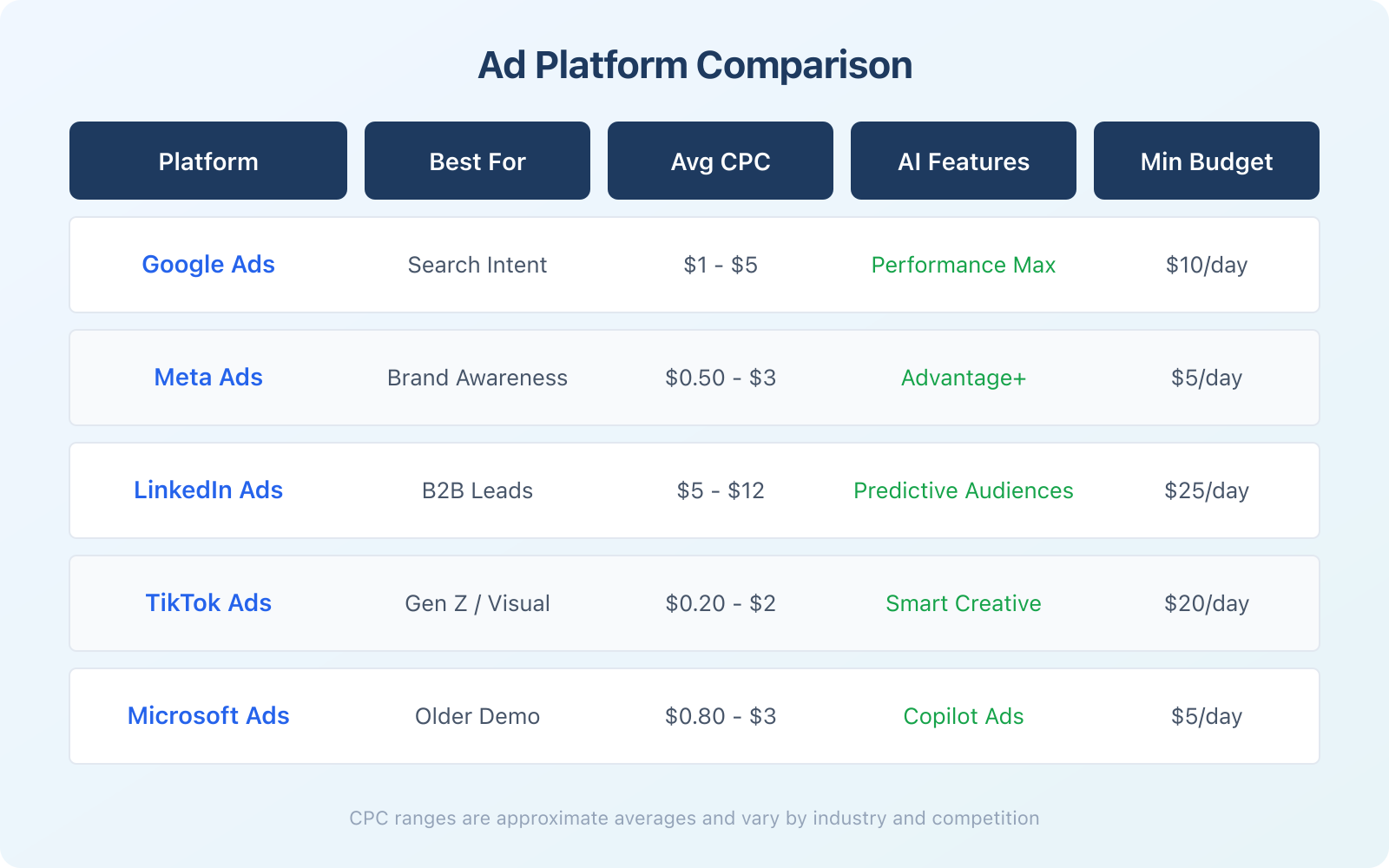 Ad Platform Comparison

| Platform | Best For | Avg CPC | AI Features | Min Budget |
|---|---|---|---|---|
| Google Ads | Search Intent | \$1 - \$5 | Performance Max | \$10/day |
| Meta Ads | Brand Awareness | \$0.50 - \$3 | Advantage+ | \$5/day |
| LinkedIn Ads | B2B Leads | \$5 - \$12 | Predictive Audiences | \$25/day |
| TikTok Ads | Gen Z / Visual | \$0.20 - \$2 | Smart Creative | \$20/day |
| Microsoft Ads | Older Demo | \$0.80 - \$3 | Copilot Ads | \$5/day |

CPC ranges are approximate averages and vary by industry and competition