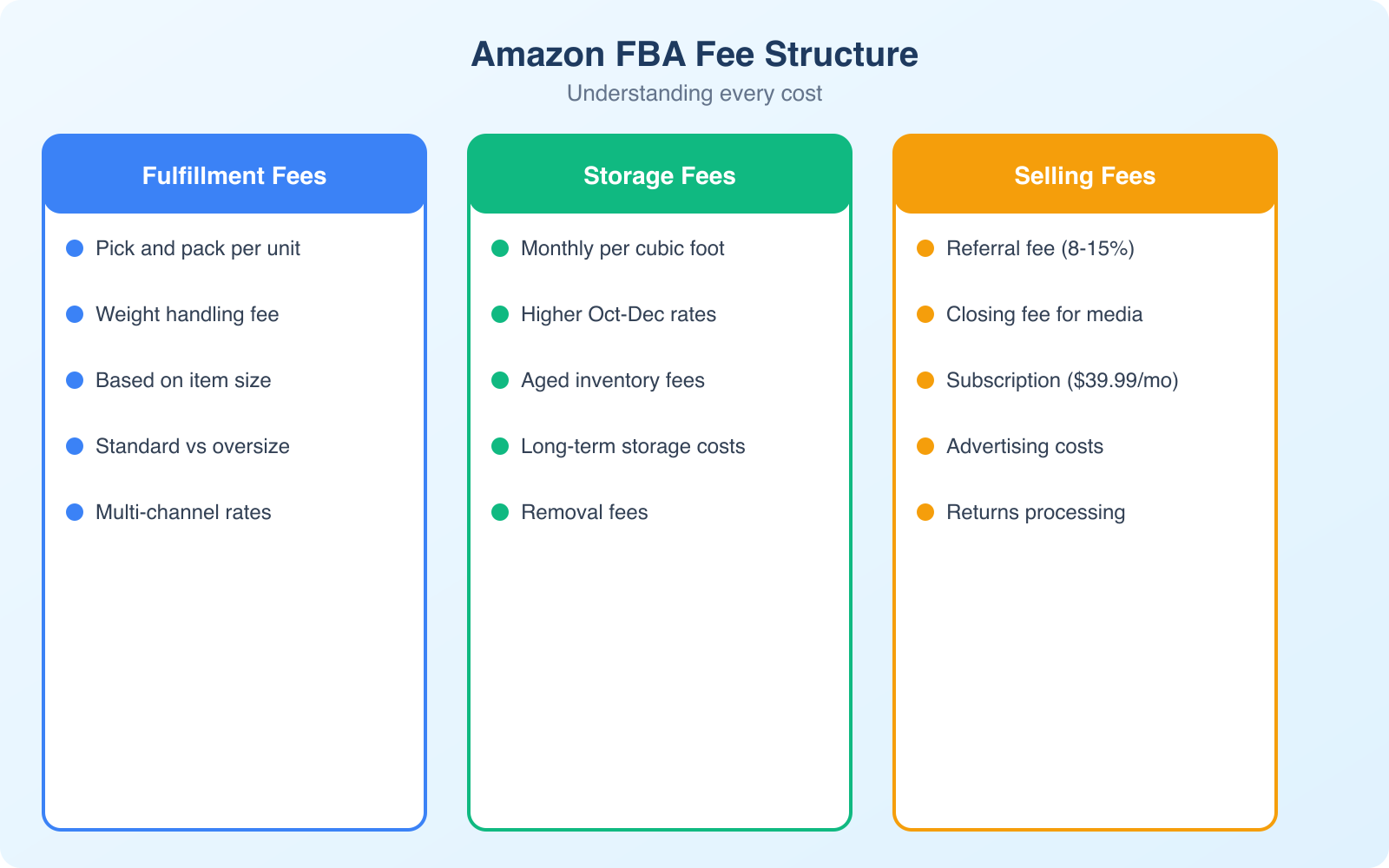 Amazon FBA Fee Structure
Understanding every cost

Fulfillment Fees

Pick and pack per unit
Weight handling fee
Based on item size
Standard vs oversize
Multi-channel rates

Storage Fees

Monthly per cubic foot
Higher Oct-Dec rates
Aged inventory fees
Long-term storage costs
Removal fees

Selling Fees

Referral fee (8-15%)
Closing fee for media
Subscription (\$39.99/mo)
Advertising costs
Returns processing