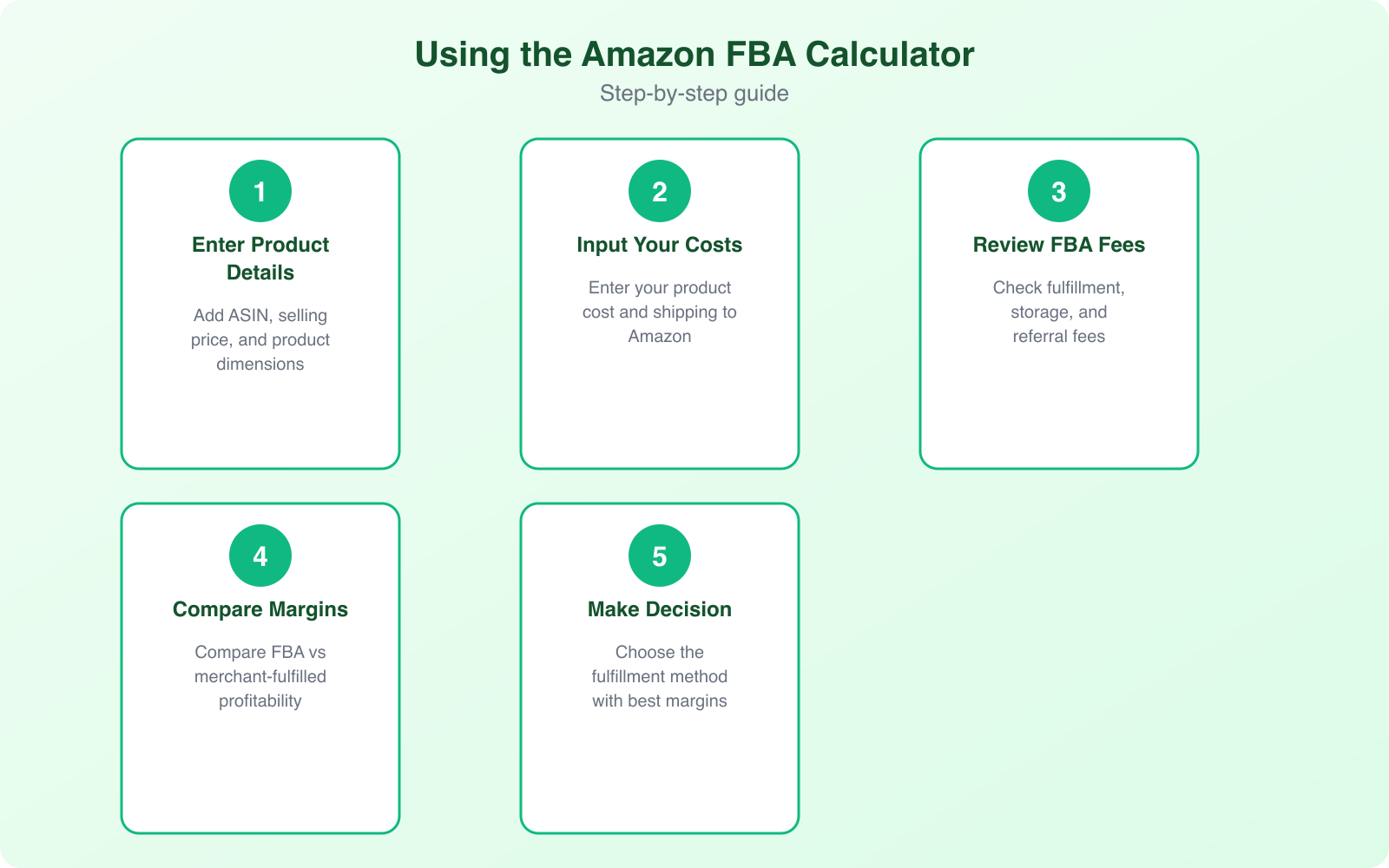 Using the Amazon FBA Calculator

Step-by-step guide

1

Enter Product Details

Add ASIN, selling price, and product dimensions

2

Input Your Costs

Enter your product cost and shipping to Amazon

3

Review FBA Fees

Check fulfillment, storage, and referral fees

4

Compare Margins

Compare FBA vs merchant-fulfilled profitability

5

Make Decision

Choose the fulfillment method with best margins