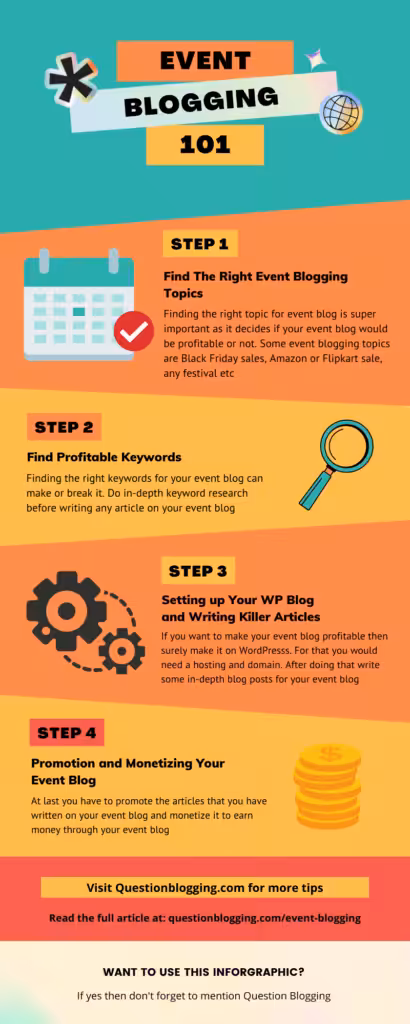 EVENT
BLOGGING
101

STEP 1
Find The Right Event Blogging Topics
Finding the right topic for event blog is super important as it decides if your event blog would be profitable or not. Some event blogging topics are Black Friday sales, Amazon or Flipkart sale, any festival etc

STEP 2
Find Profitable Keywords
Finding the right keywords for your event blog can make or break it. Do in-depth keyword research before writing any article on your event blog

STEP 3
Setting up Your WP Blog and Writing Killer Articles
If you want to make your event blog profitable then surely make it on WordPresss. For that you would need a hosting and domain. After doing that write some in-depth blog posts for your event blog

STEP 4
Promotion and Monetizing Your Event Blog
At last you have to promote the articles that you have written on your event blog and monetize it to earn money through your event blog

Visit Questionblogging.com for more tips

Read the full article at: questionblogging.com/event-blogging

WANT TO USE THIS INFOGRAPHIC?
If yes then don't forget to mention Question Blogging