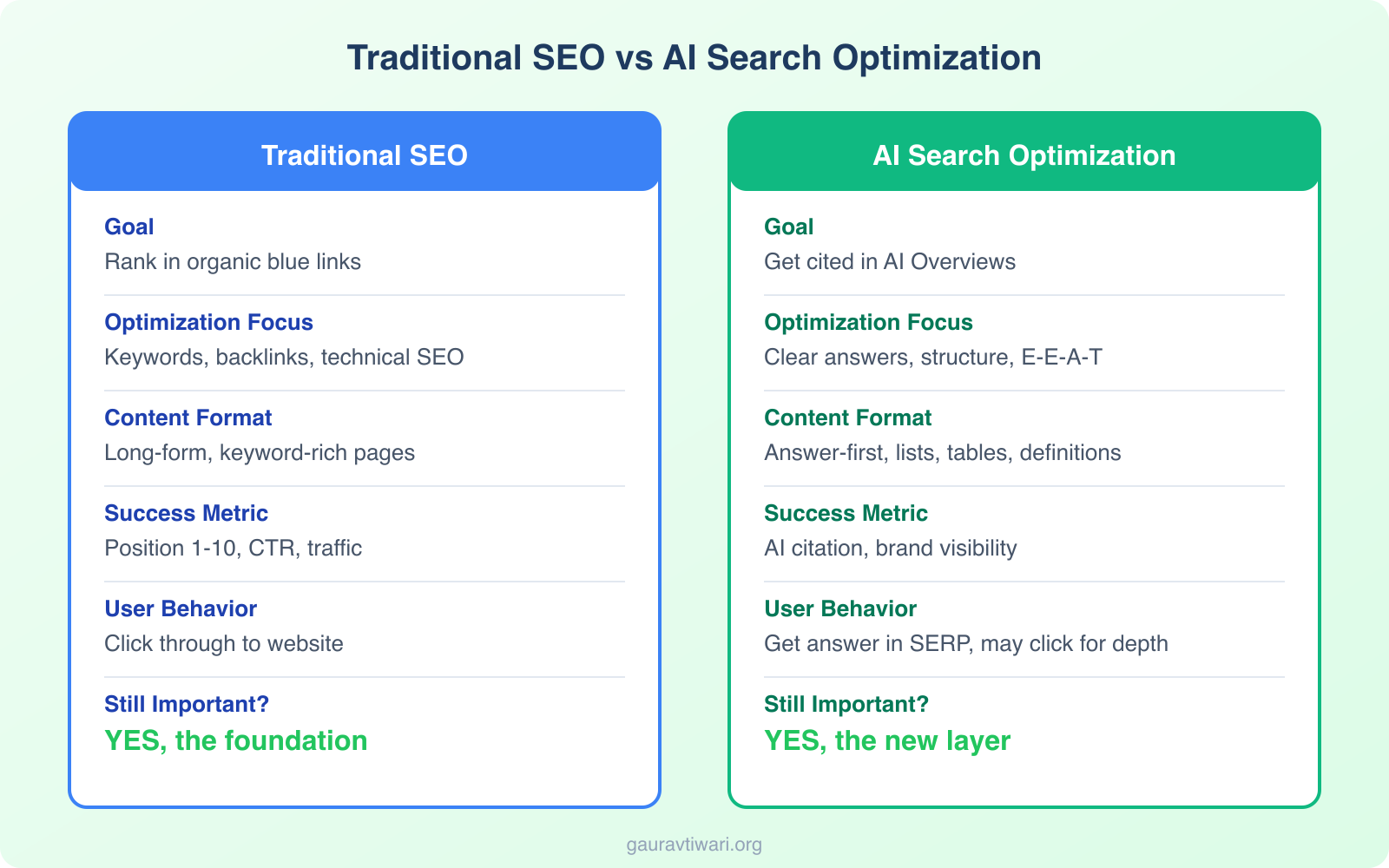 Traditional SEO vs AI Search Optimization

Traditional SEO

Goal
Rank in organic blue links

Optimization Focus
Keywords, backlinks, technical SEO

Content Format
Long-form, keyword-rich pages

Success Metric
Position 1-10, CTR, traffic

User Behavior
Click through to website

Still Important?
YES, the foundation

AI Search Optimization

Goal
Get cited in AI Overviews

Optimization Focus
Clear answers, structure, E-E-A-T

Content Format
Answer-first, lists, tables, definitions

Success Metric
AI citation, brand visibility

User Behavior
Get answer in SERP, may click for depth

Still Important?
YES, the new layer

gauravtiwari.org