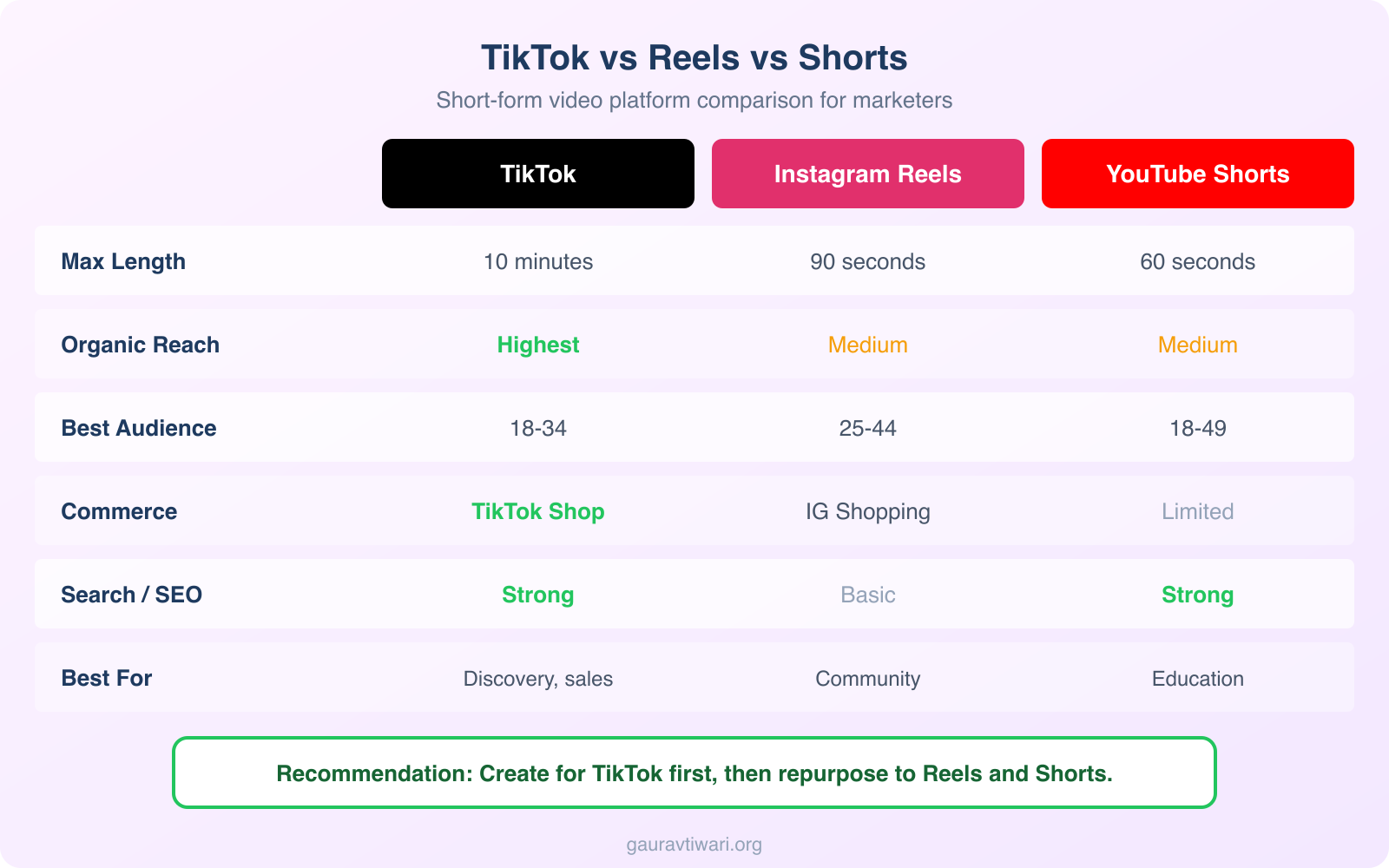 TikTok vs Reels vs Shorts

Short-form video platform comparison for marketers

| | TikTok | Instagram Reels | YouTube Shorts |
|---|---|---|---|
| Max Length | 10 minutes | 90 seconds | 60 seconds |
| Organic Reach | Highest | Medium | Medium |
| Best Audience | 18-34 | 25-44 | 18-49 |
| Commerce | TikTok Shop | IG Shopping | Limited |
| Search / SEO | Strong | Basic | Strong |
| Best For | Discovery, sales | Community | Education |

Recommendation: Create for TikTok first, then repurpose to Reels and Shorts.

gauravtiwari.org