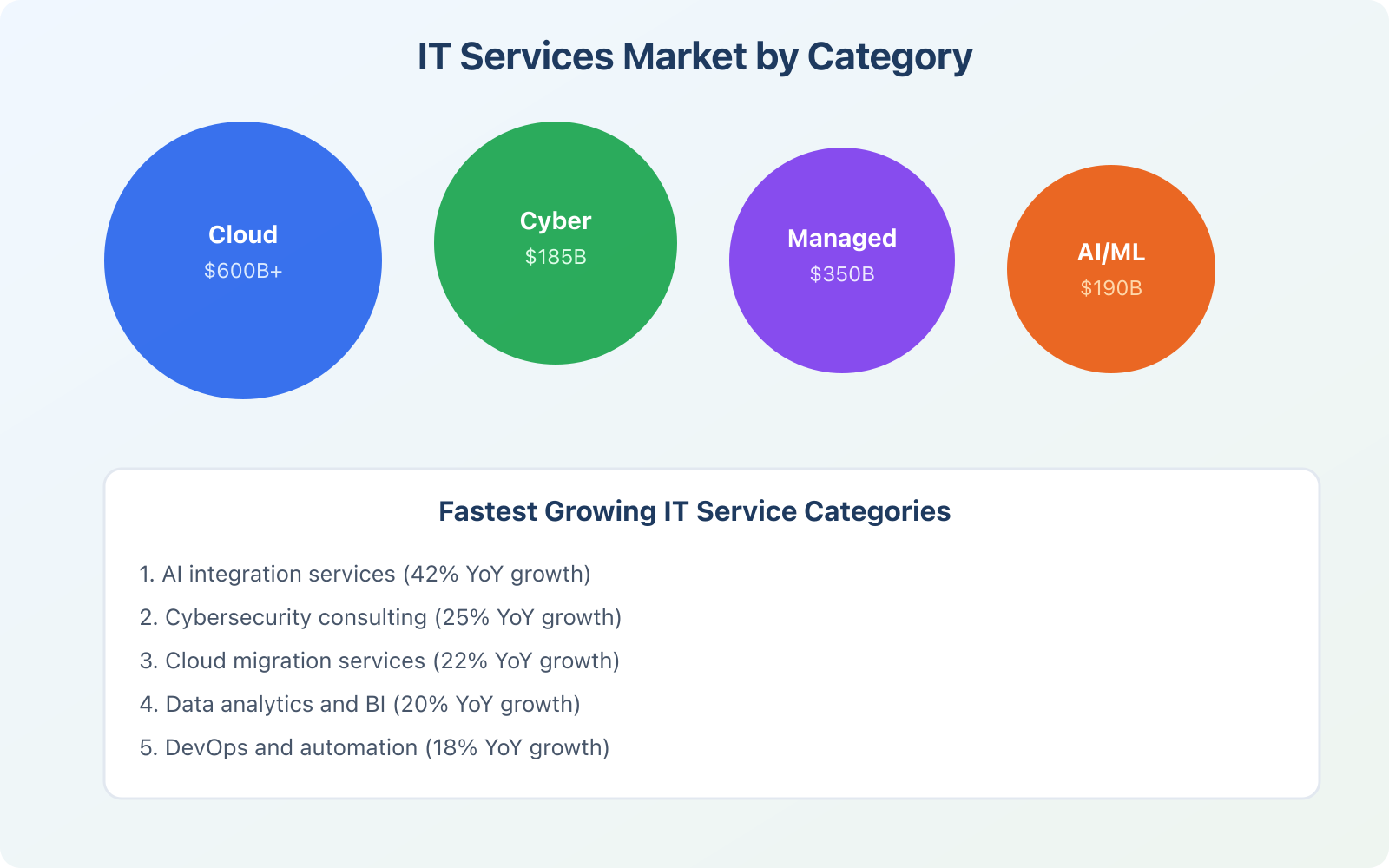 IT Services Market by Category

Cloud
\$600B+

Cyber
\$185B

Managed
\$350B

AI/ML
\$190B

Fastest Growing IT Service Categories

1. AI integration services (42% YoY growth)
2. Cybersecurity consulting (25% YoY growth)
3. Cloud migration services (22% YoY growth)
4. Data analytics and BI (20% YoY growth)
5. DevOps and automation (18% YoY growth)