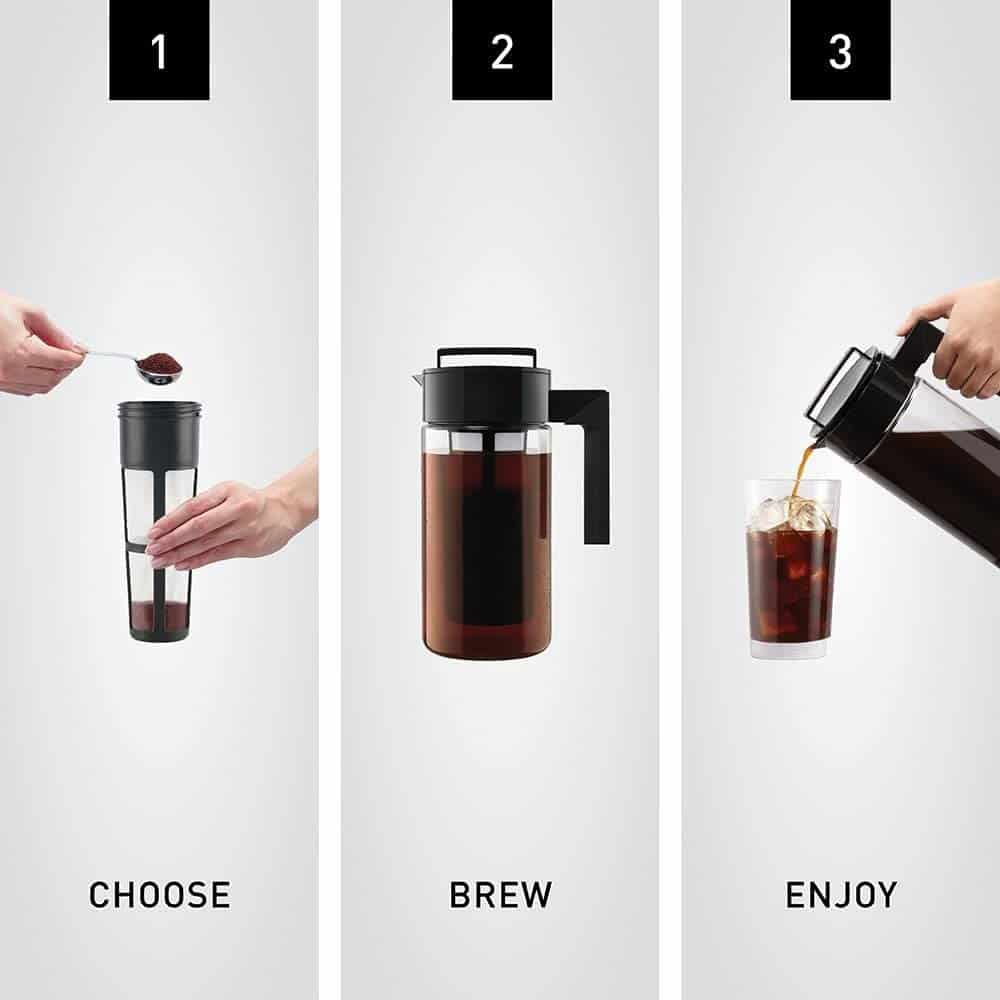 1

CHOOSE

2

BREW

3

ENJOY