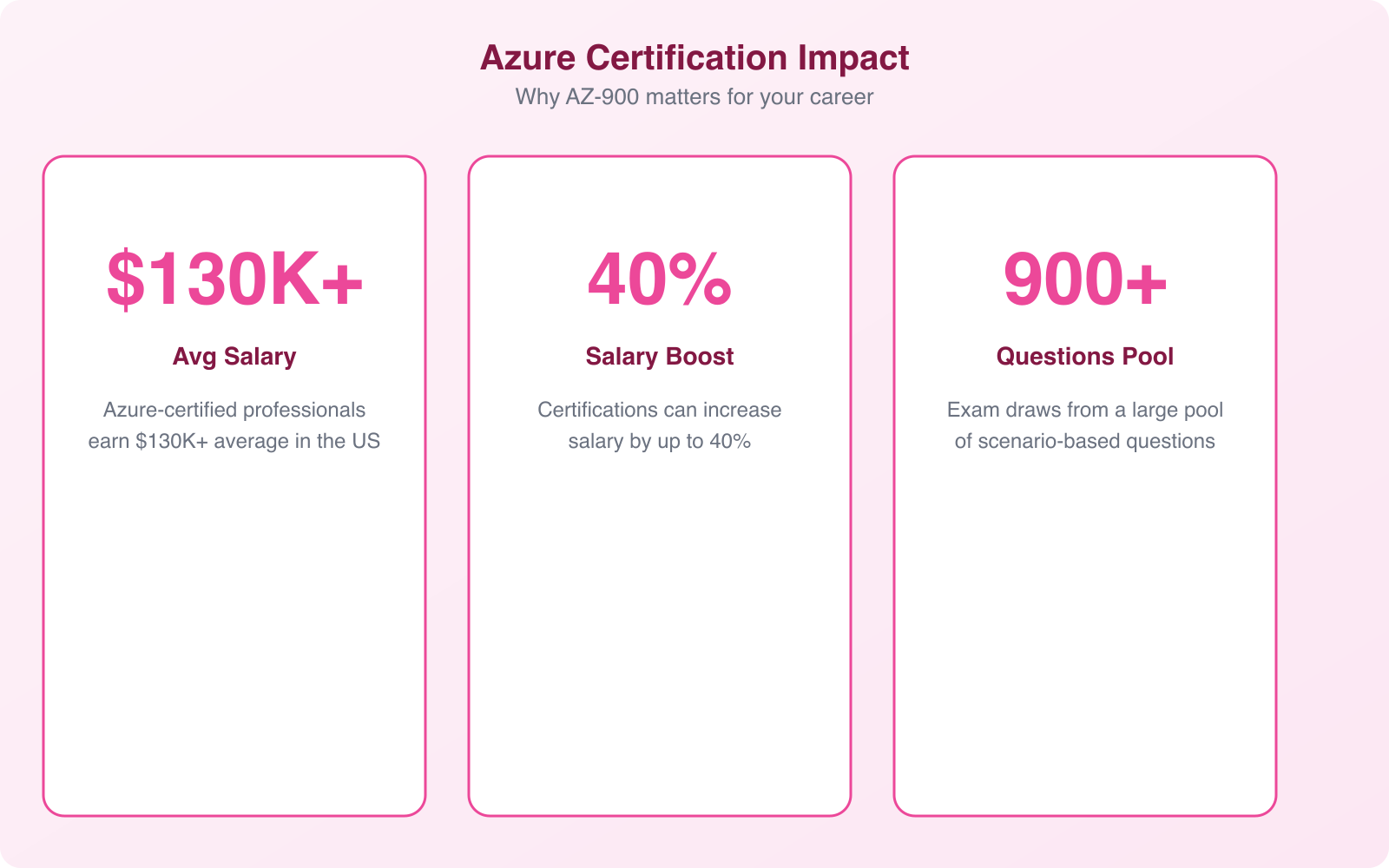 Azure Certification Impact
Why AZ-900 matters for your career

\$130K+
Avg Salary
Azure-certified professionals earn \$130K+ average in the US

40%
Salary Boost
Certifications can increase salary by up to 40%

900+
Questions Pool
Exam draws from a large pool of scenario-based questions