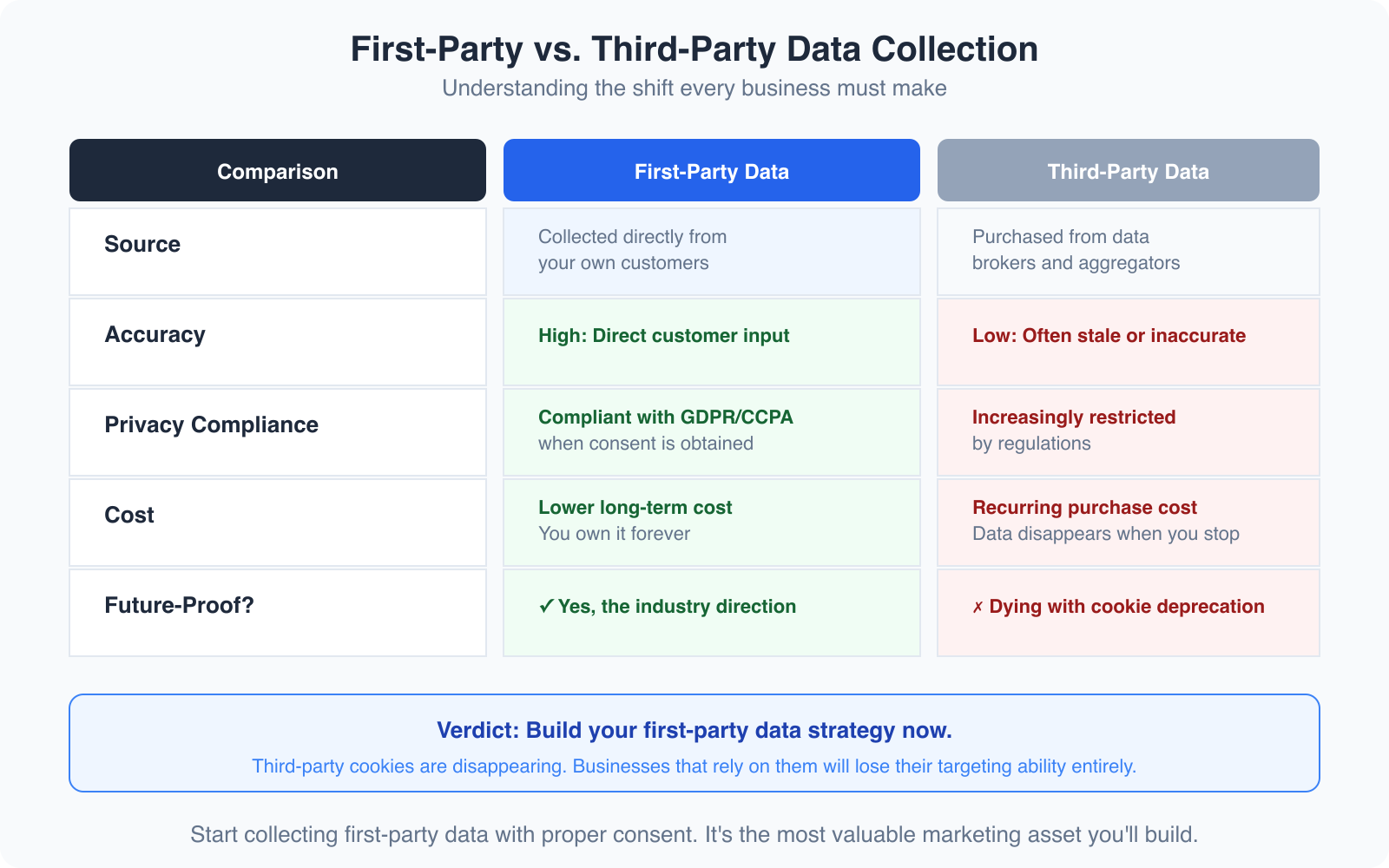 First-Party vs. Third-Party Data Collection

Understanding the shift every business must make

| Comparison | First-Party Data | Third-Party Data |
|---|---|---|
| Source | Collected directly from your own customers | Purchased from data brokers and aggregators |
| Accuracy | High: Direct customer input | Low: Often stale or inaccurate |
| Privacy Compliance | Compliant with GDPR/CCPA when consent is obtained | Increasingly restricted by regulations |
| Cost | Lower long-term cost You own it forever | Recurring purchase cost Data disappears when you stop |
| Future-Proof? | ✓ Yes, the industry direction | ✗ Dying with cookie deprecation |

Verdict: Build your first-party data strategy now.

Third-party cookies are disappearing. Businesses that rely on them will lose their targeting ability entirely.

Start collecting first-party data with proper consent. It's the most valuable marketing asset you'll build.